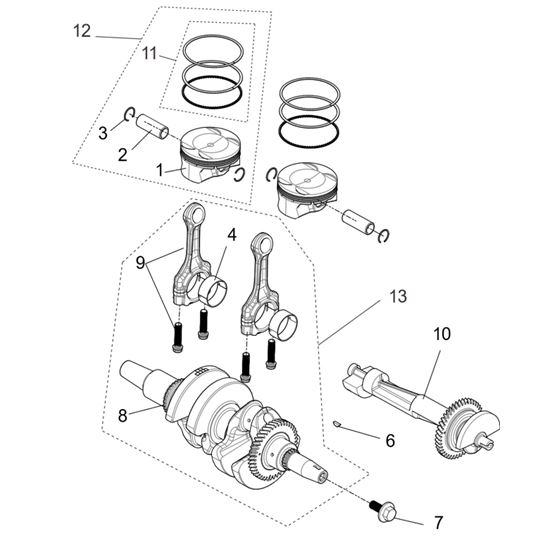 12
11
3
2
1
4
9
13
10
8
6
7