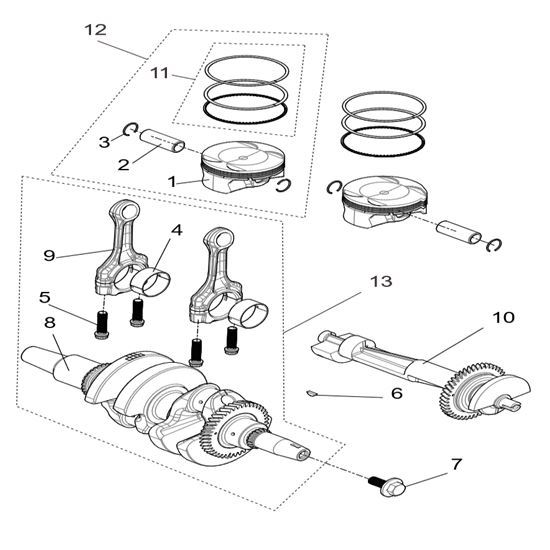 12
11
3
2
1
9
4
5
8
13
10
6
7